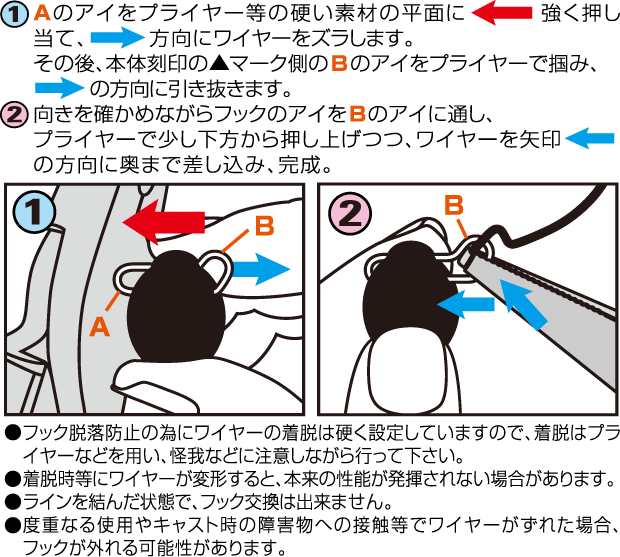 ① Aのアイをプライヤー等の硬い素材の平面に 強く押し当て、 方向にワイヤーをズラします。
その後、本体刻印の▲マーク側のBのアイをプライヤーで掴み、 の方向に引き抜きます。

② 向きを確かめながらフックのアイをBのアイに通し、プライヤーで少し下方から押し上げつつ、ワイヤーを矢印 の方向に奥まで差し込み、完成。

①

B

A

②

B

●フック脱落防止の為にワイヤーの着脱は硬く設定していますので、着脱はプライヤーなどを用い、怪我などに注意しながら行って下さい。
●着脱時等にワイヤーが変形すると、本来の性能が発揮されない場合があります。
●ラインを結んだ状態で、フック交換は出来ません。
●度重なる使用やキャスト時の障害物への接触等でワイヤーがずれた場合、フックが外れる可能性があります。